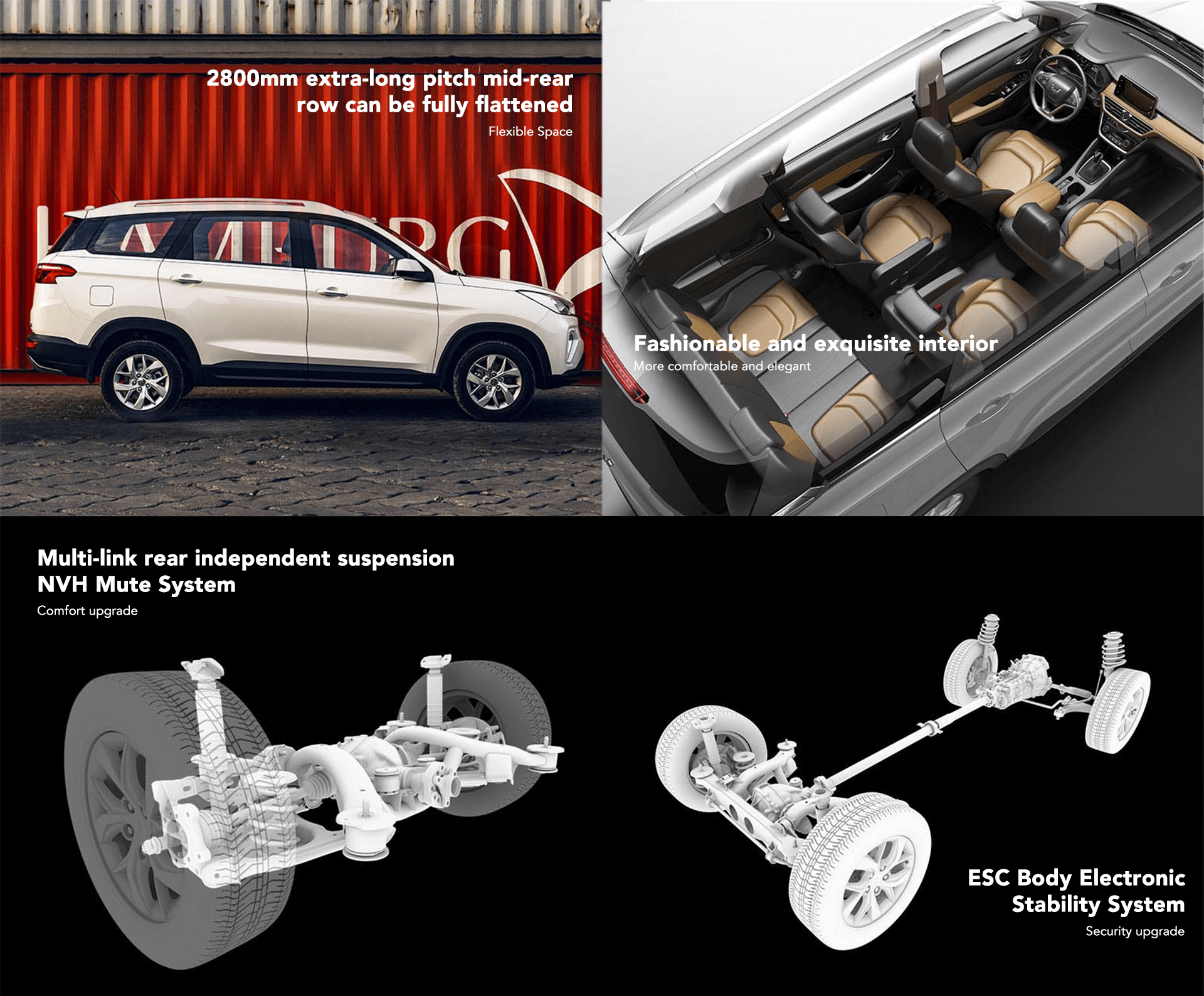 2800mm extra-long pitch mid-rear row can be fully flattened
Flexible Space

Fashionable and exquisite interior
More comfortable and elegant

Multi-link rear independent suspension
NVH Mute System
Comfort upgrade

ESC Body Electronic Stability System
Security upgrade